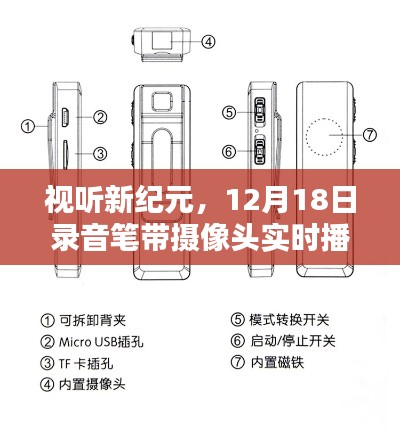 ④

①
②
③

⑤
⑥
⑦

视听新纪元，12月18日录音笔带摄像头实时播

① 可拆卸背夹
② Micro USB插孔
③ TF 卡插孔
④ 内置摄像头

⑤ 模式转换开关
⑥ 启动/停止开关
⑦ 内置磁铁